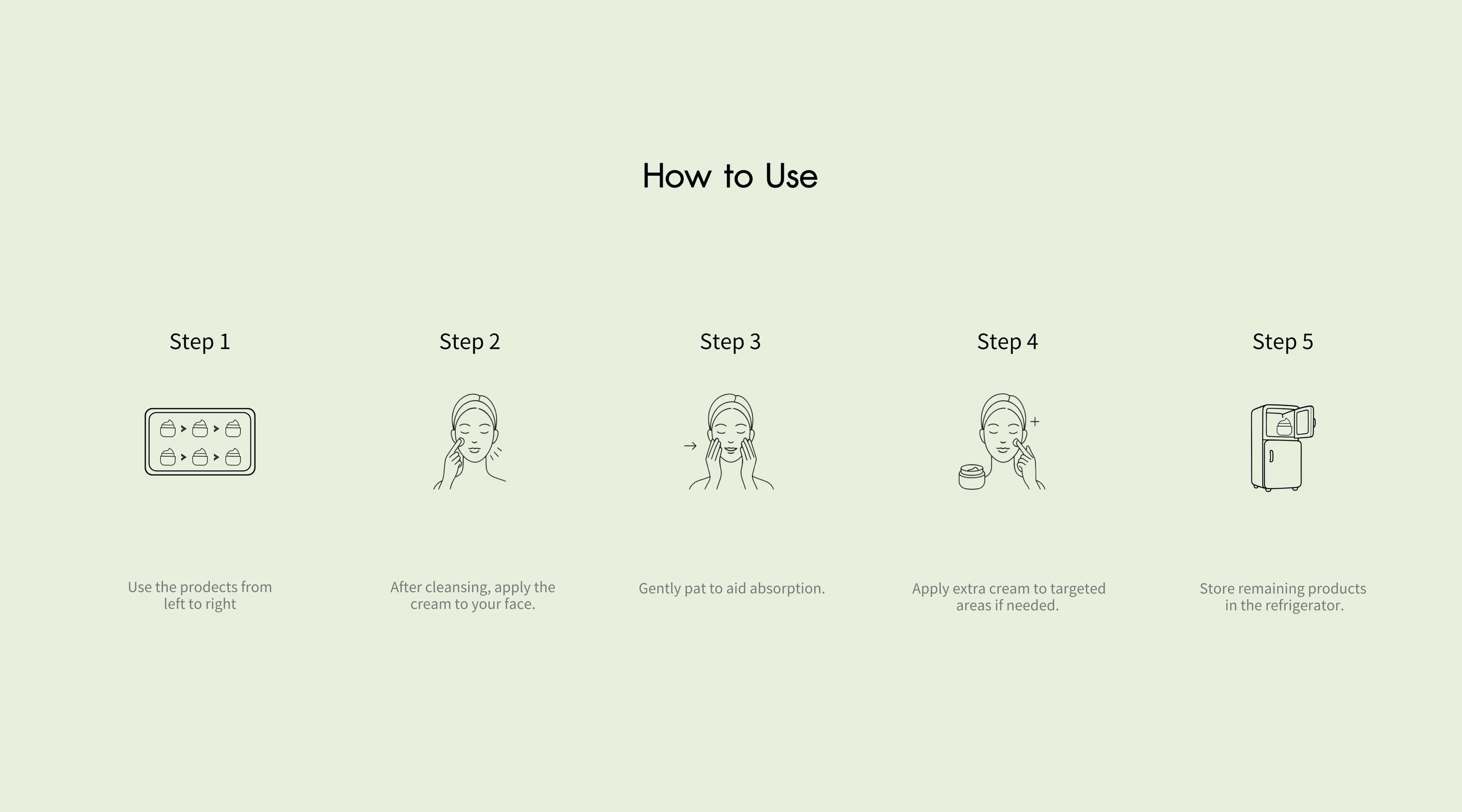 How to Use

Step 1

Use the prodects from left to right

Step 2

After cleansing, apply the cream to your face.

Step 3

Gently pat to aid absorption.

Step 4

Apply extra cream to targeted areas if needed.

Step 5

Store remaining products in the refrigerator.